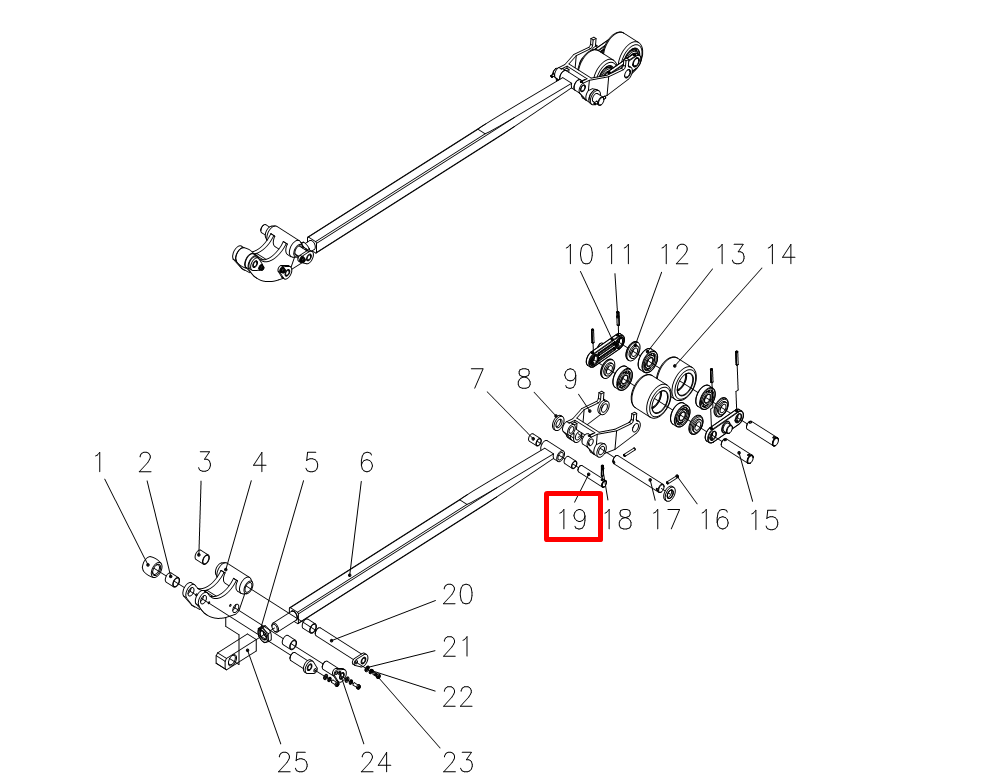 10 11 12 13 14

7 8 9

1 2 3 4 5 6

19 18 17 16 15

20

21

22

25 24 23