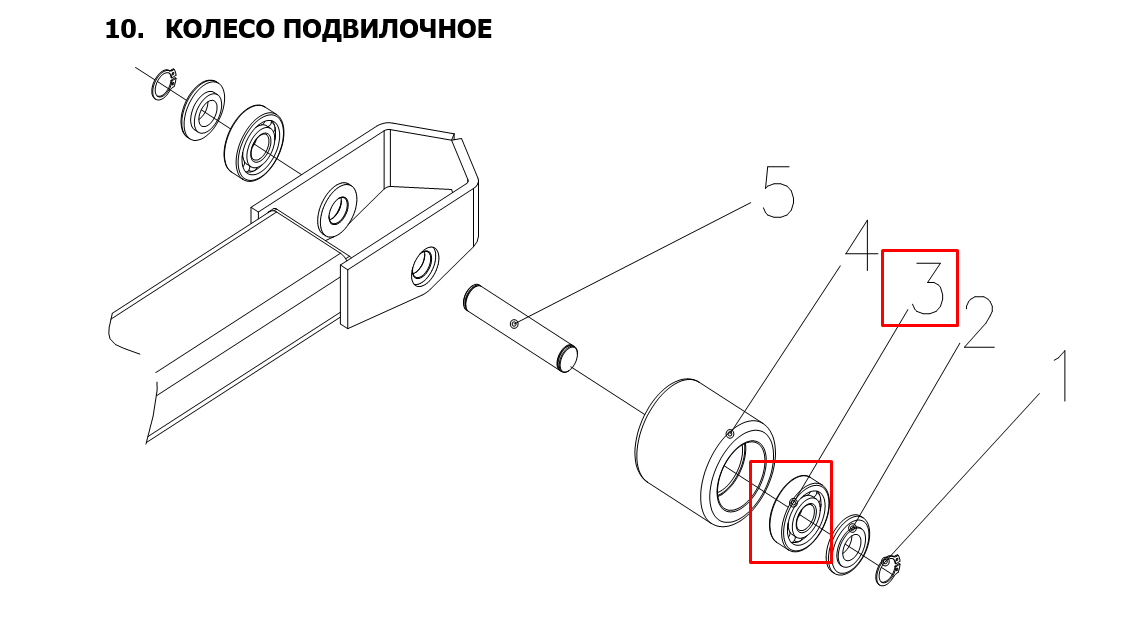 10. КОЛЕСО ПОДВИЛОЧНОЕ

5
4
3
2
1